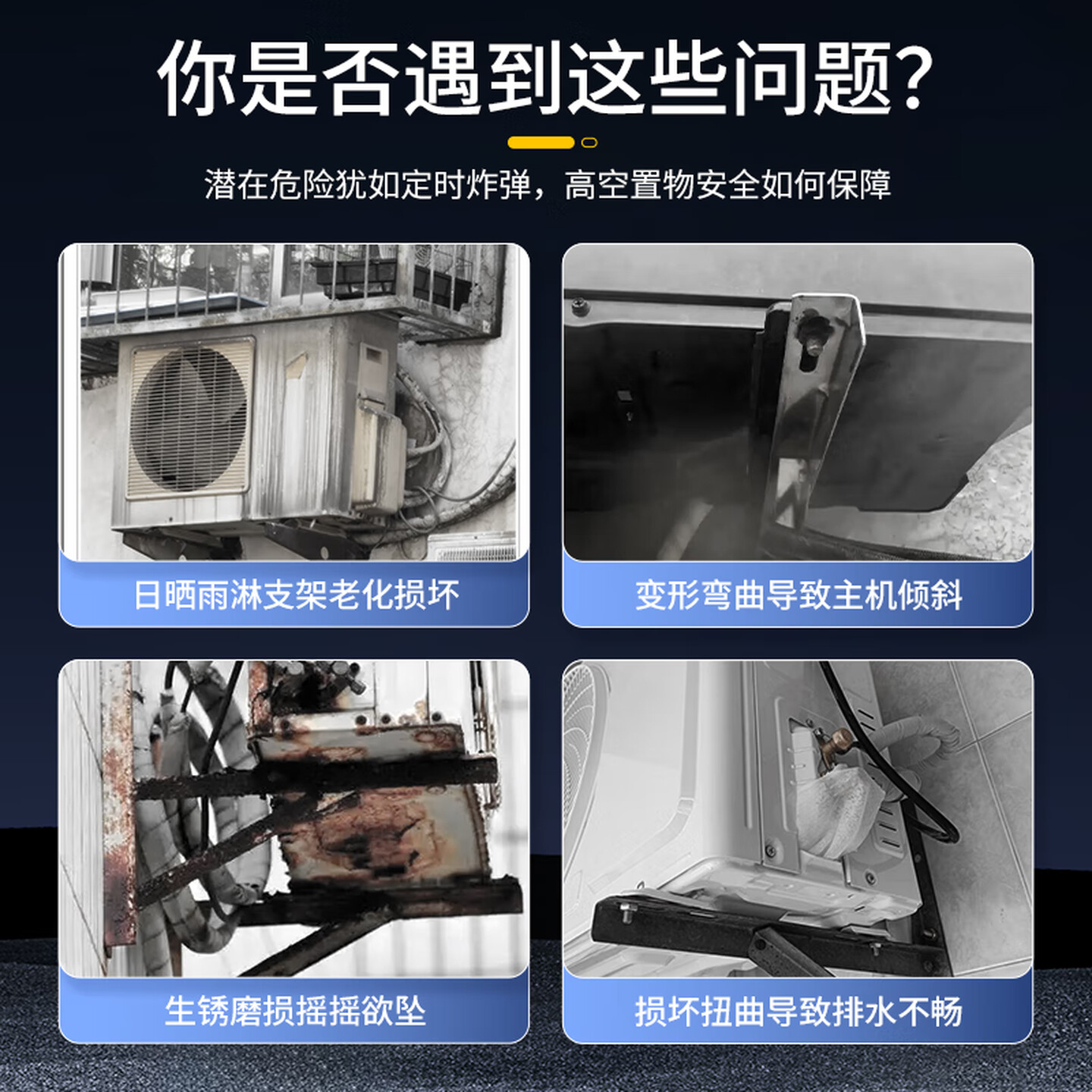 你是否遇到这些问题?

潜在危险犹如定时炸弹，高空置物安全如何保障

日晒雨淋支架老化损坏

变形弯曲导致主机倾斜

生锈磨损摇摇欲坠

损坏扭曲导致排水不畅